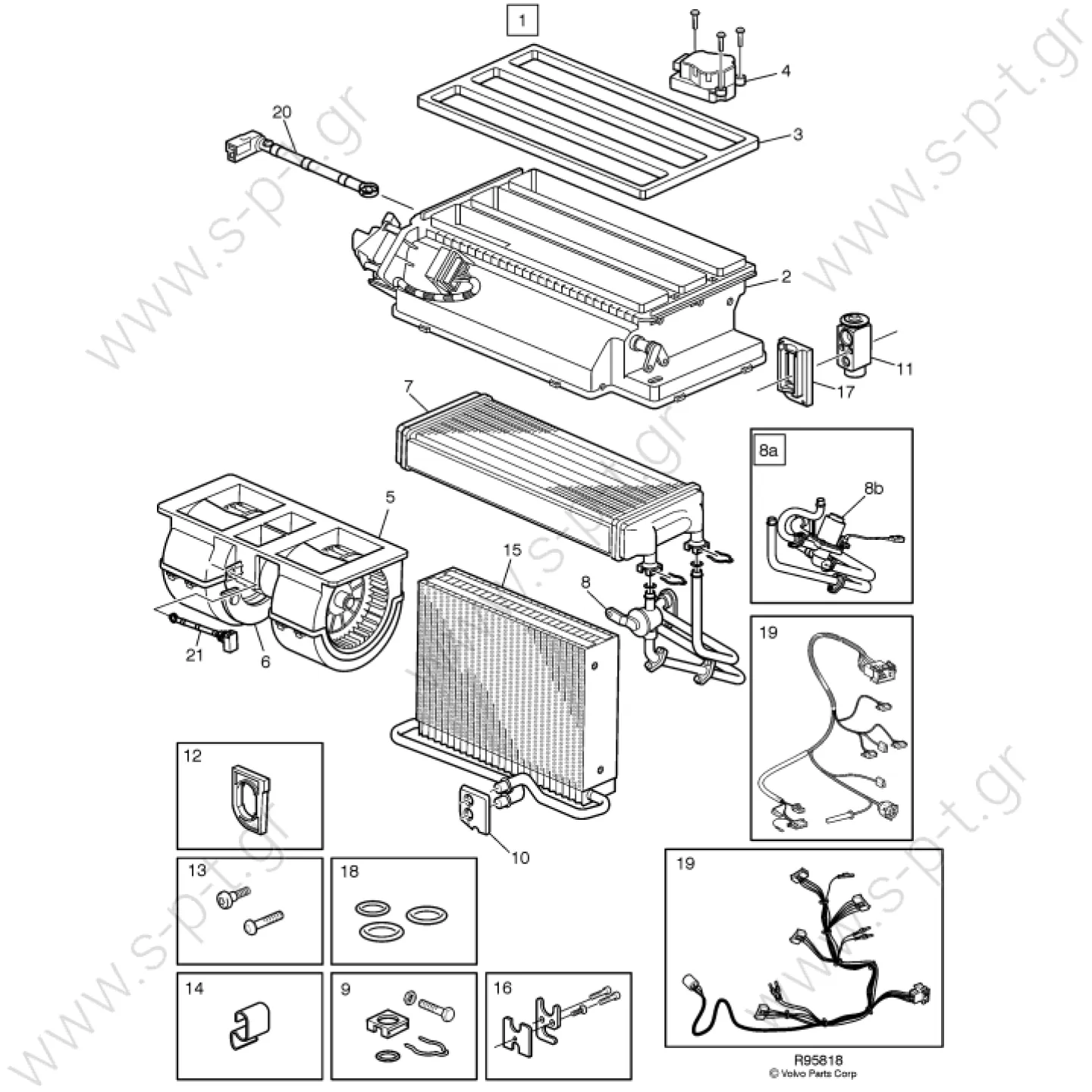 1

4

20

3

2

11

17

7

8a

8b

5

15

8

21

6

19

12

10

13

18

19

14

9

16

R95818
© Volvo Parts Corp

www.s-p-t.gr