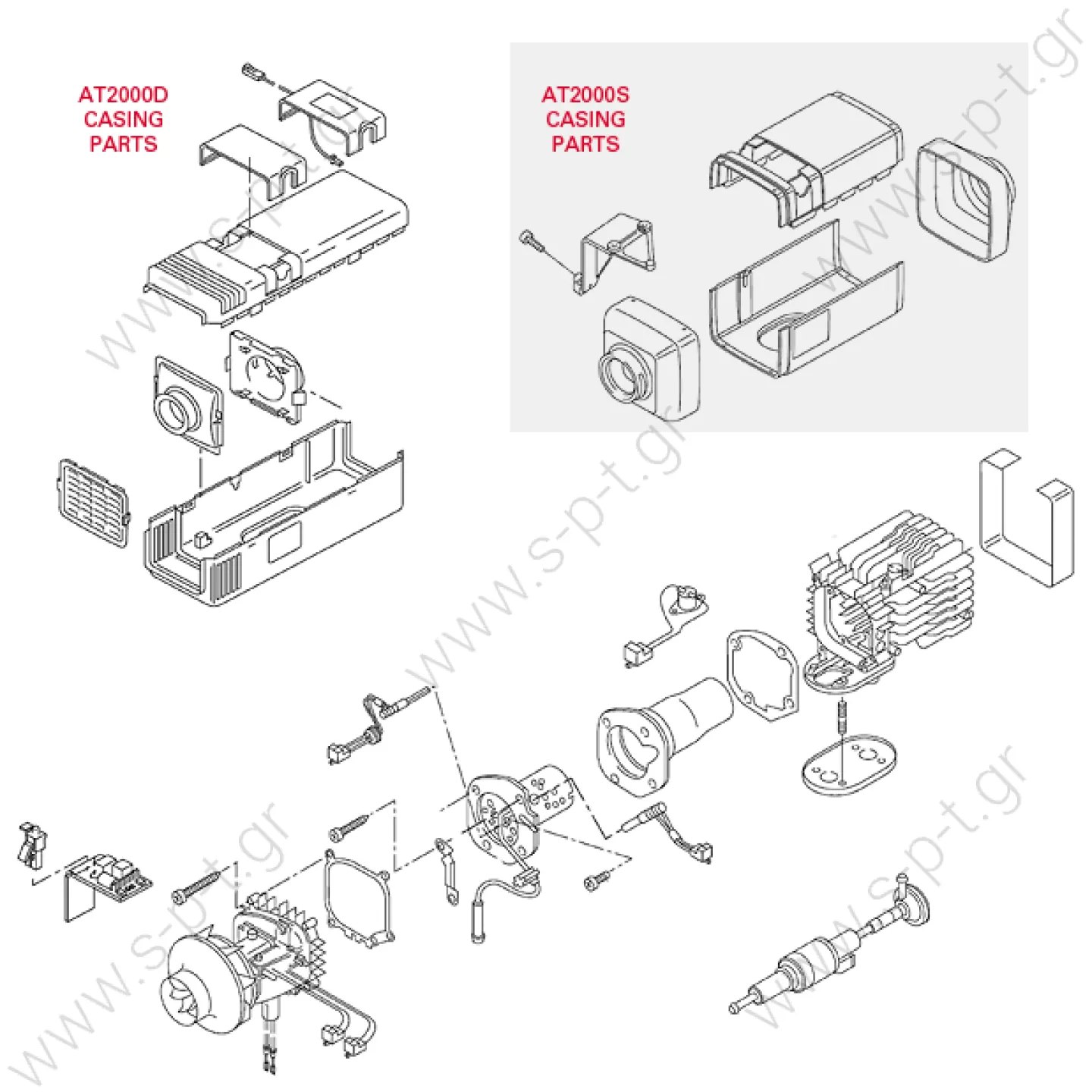 AT2000D CASING PARTS

AT2000S CASING PARTS

www.s-p-t.gr