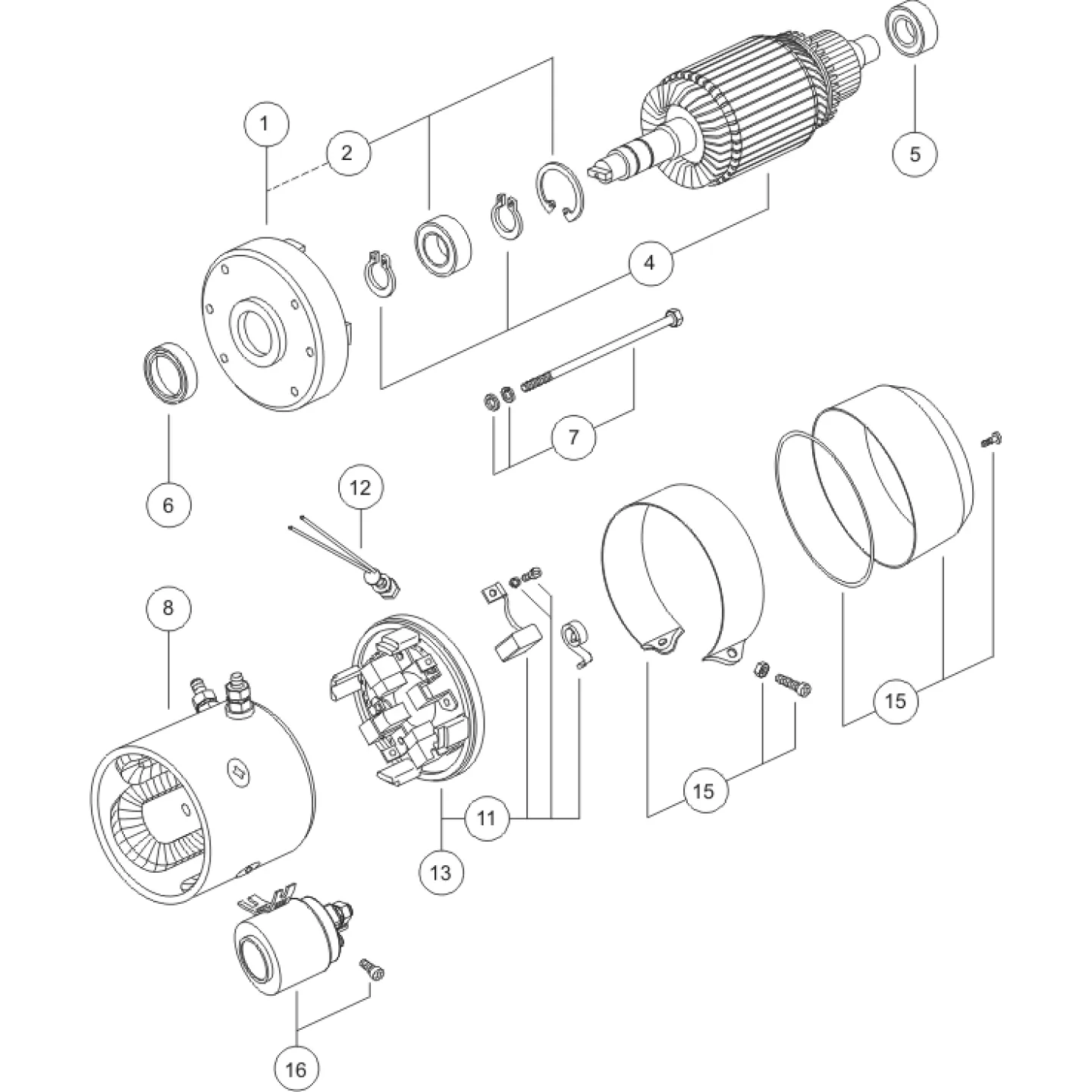 1
2
5
4
6
7
12
8
15
15
11
13
16